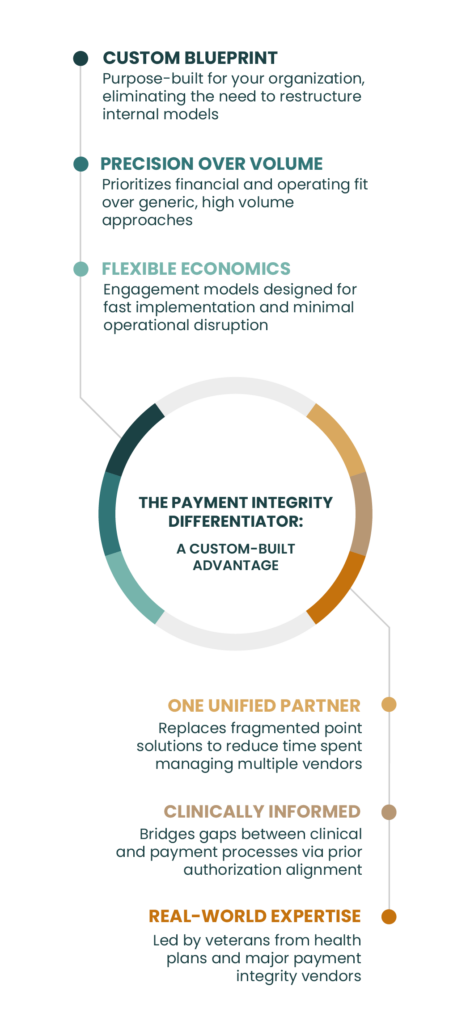 CUSTOM BLUEPRINT
Purpose-built for your organization, eliminating the need to restructure internal models

PRECISION OVER VOLUME
Prioritizes financial and operating fit over generic, high volume approaches

FLEXIBLE ECONOMICS
Engagement models designed for fast implementation and minimal operational disruption

THE PAYMENT INTEGRITY DIFFERENTIATOR:
A CUSTOM-BUILT ADVANTAGE

ONE UNIFIED PARTNER
Replaces fragmented point solutions to reduce time spent managing multiple vendors

CLINICALLY INFORMED
Bridges gaps between clinical and payment processes via prior authorization alignment

REAL-WORLD EXPERTISE
Led by veterans from health plans and major payment integrity vendors